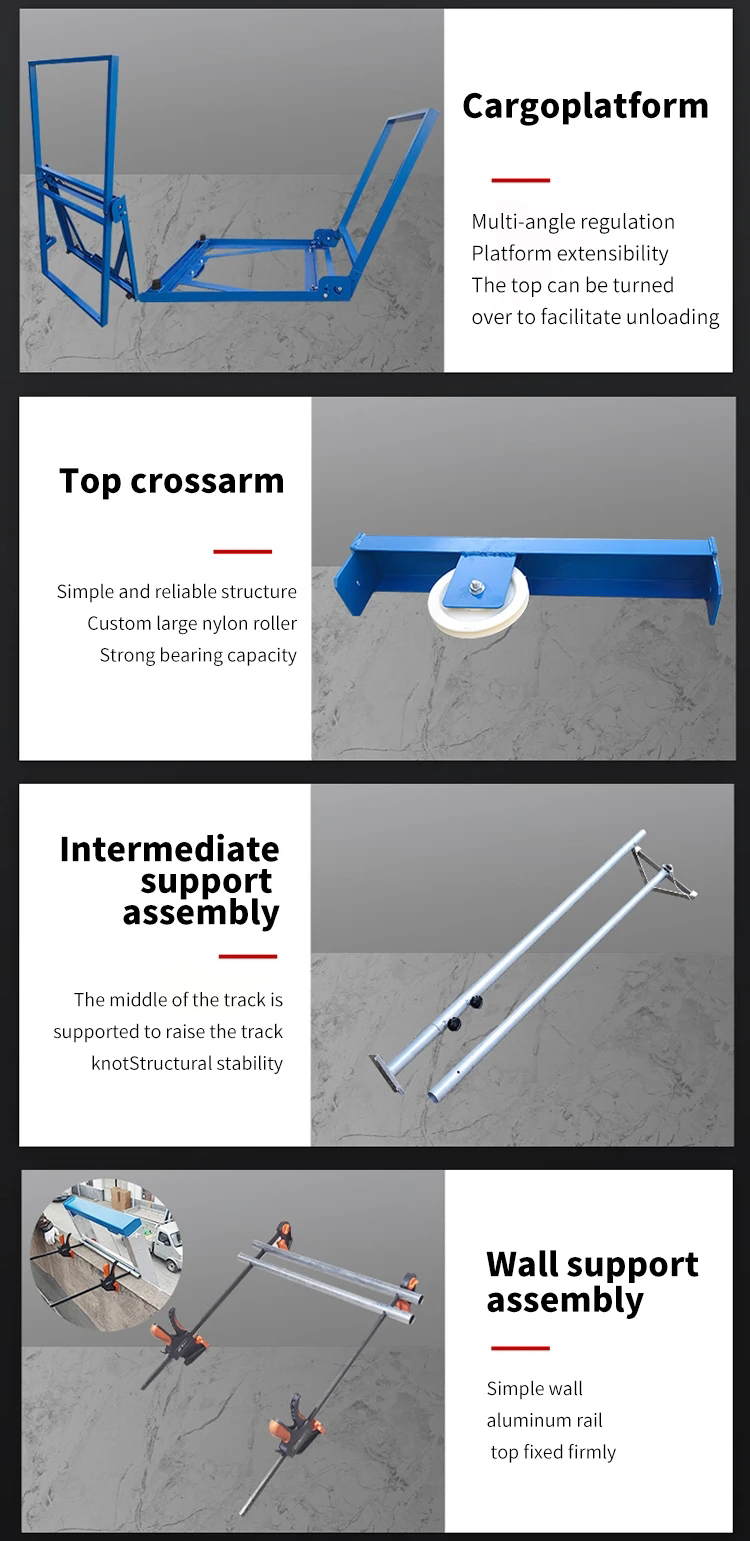 Cargoplatform

Multi-angle regulation
Platform extensibility
The top can be turned over to facilitate unloading

Top crossarm

Simple and reliable structure
Custom large nylon roller
Strong bearing capacity

Intermediate support assembly

The middle of the track is supported to raise the track knotStructural stability

Wall support assembly

Simple wall aluminum rail top fixed firmly