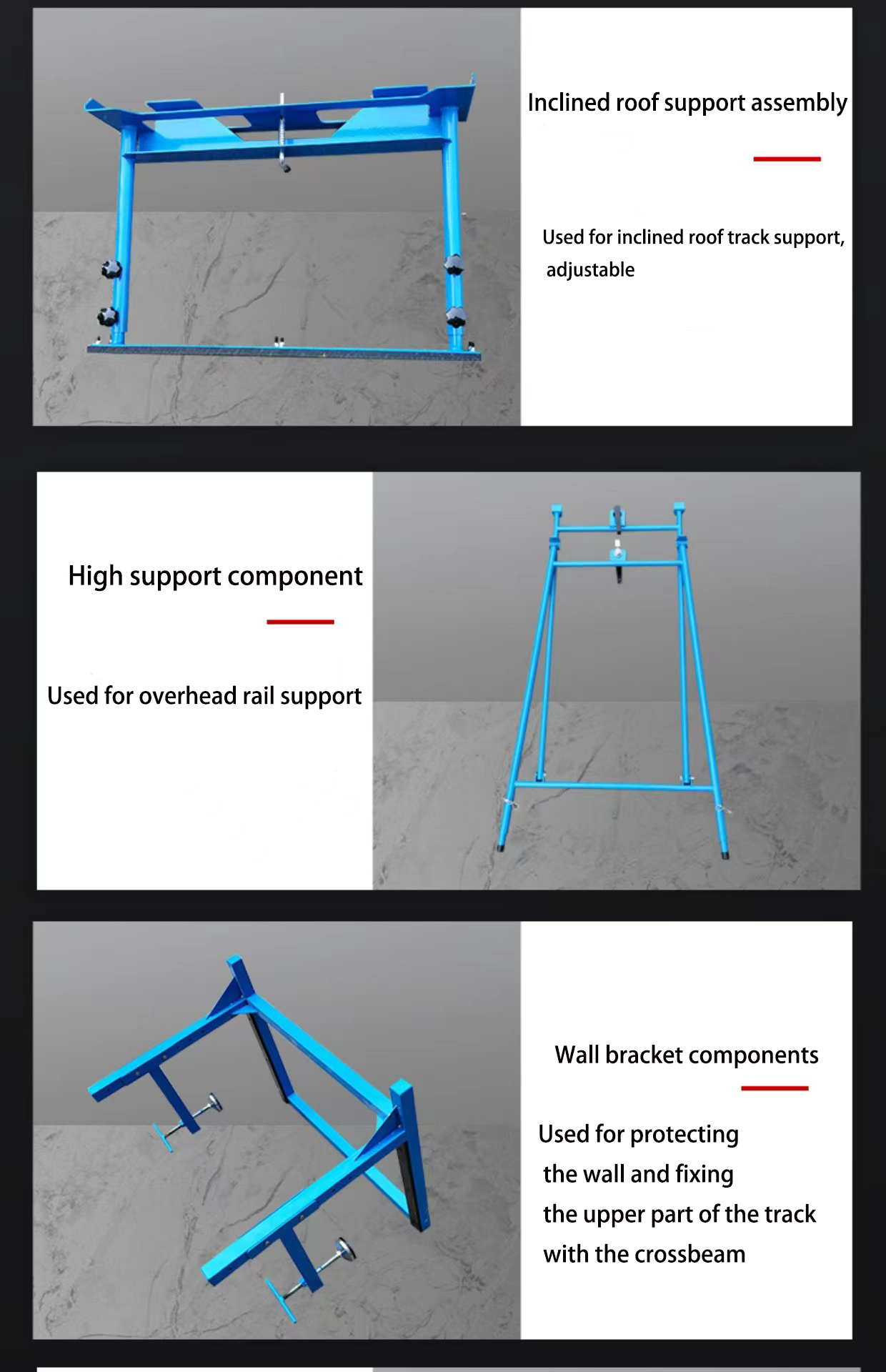 Inclined roof support assembly

Used for inclined roof track support, adjustable

High support component

Used for overhead rail support

Wall bracket components

Used for protecting the wall and fixing the upper part of the track with the crossbeam